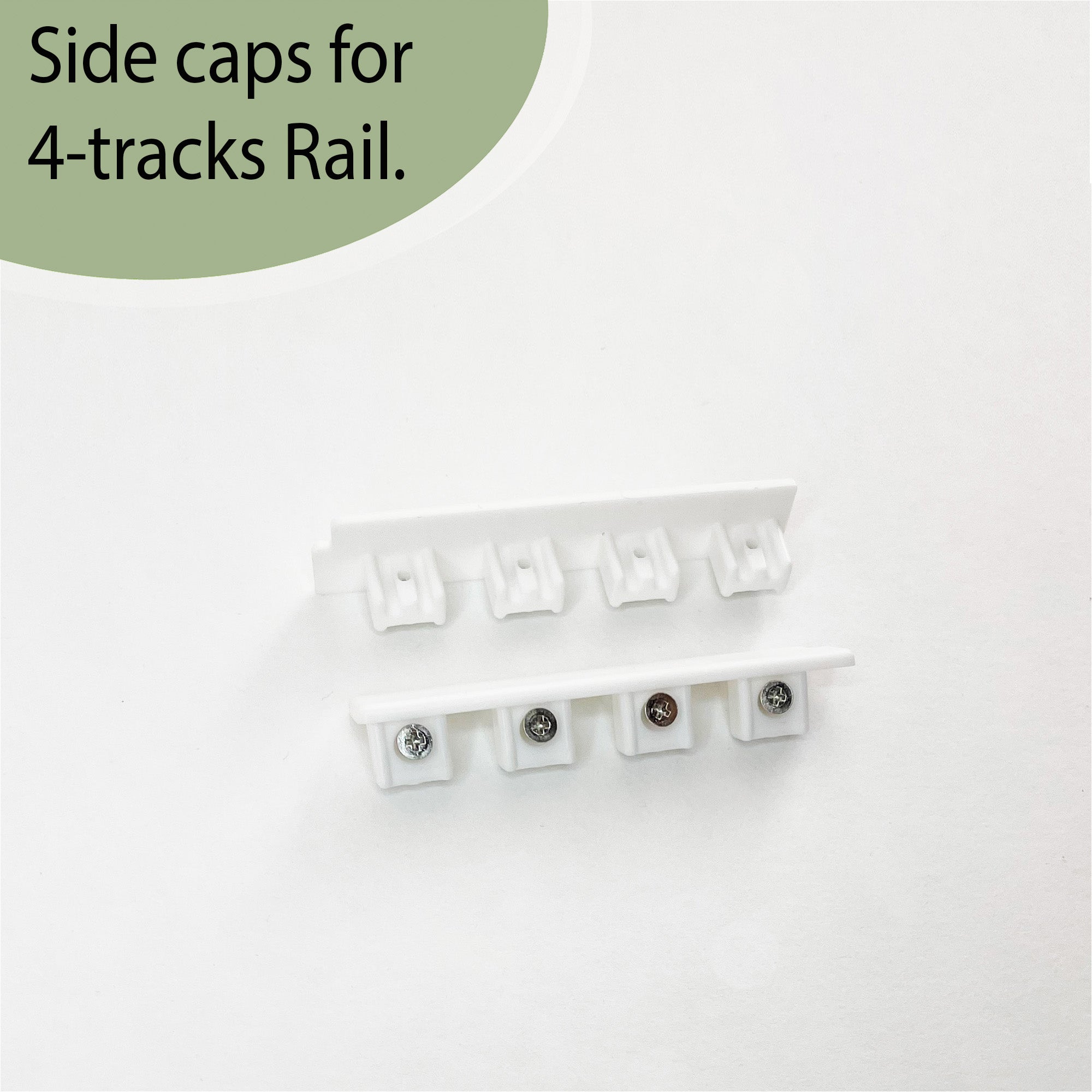 Side caps for 4-tracks Rail.