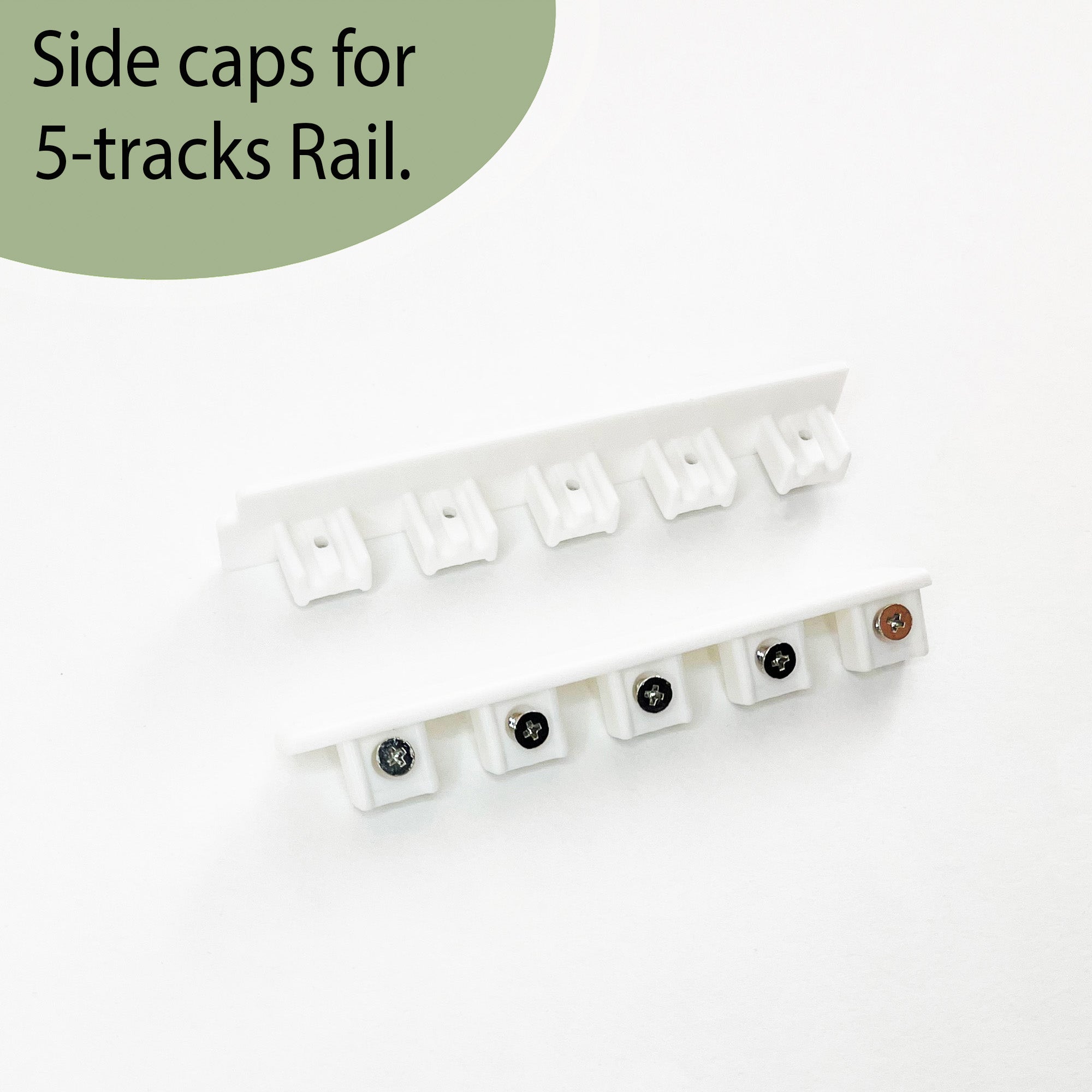 Side caps for 5-tracks Rail.